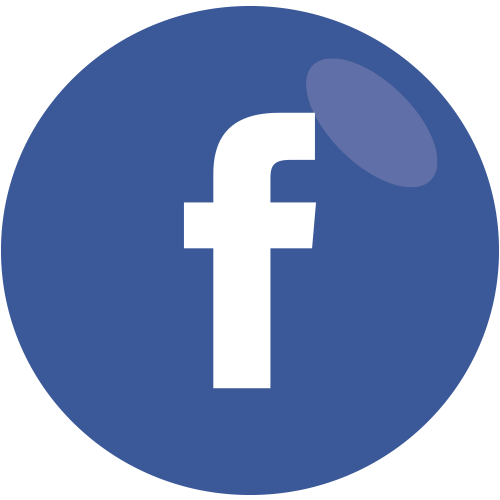 f