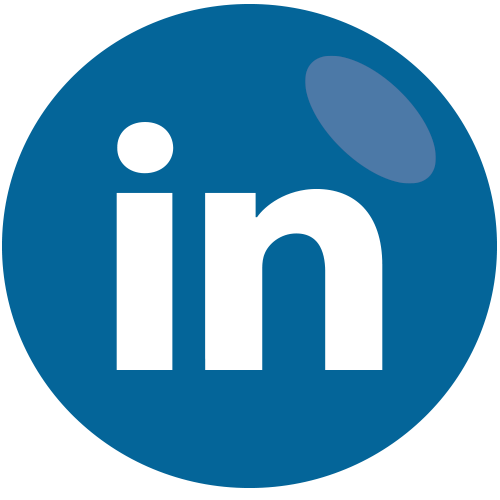 in